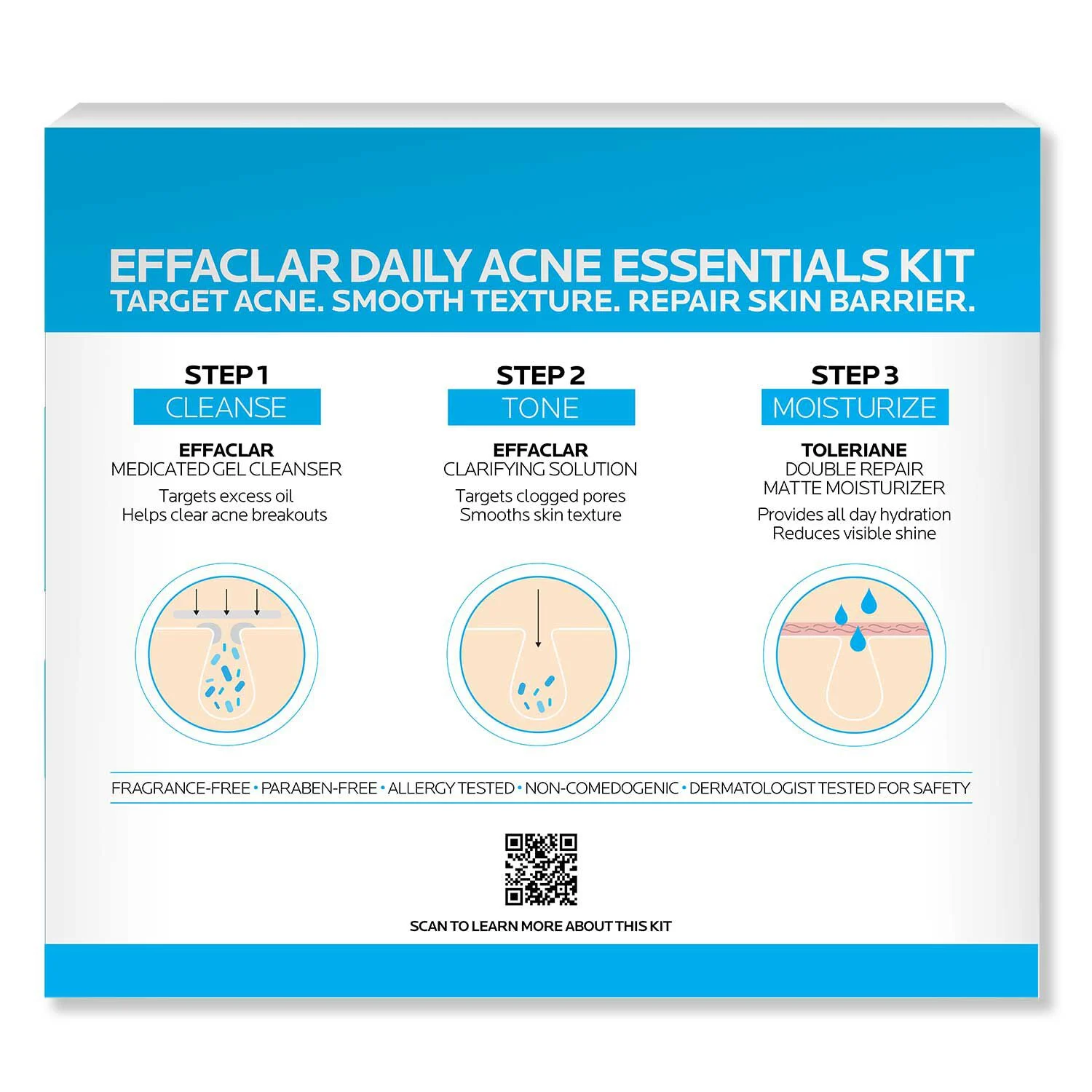 EFFACLAR DAILY ACNE ESSENTIALS KIT
TARGET ACNE. SMOOTH TEXTURE. REPAIR SKIN BARRIER.

STEP 1
CLEANSE

EFFACLAR
MEDICATED GEL CLEANSER

Targets excess oil
Helps clear acne breakouts

STEP 2
TONE

EFFACLAR
CLARIFYING SOLUTION

Targets clogged pores
Smooths skin texture

STEP 3
MOISTURIZE

TOLERIANE
DOUBLE REPAIR
MATTE MOISTURIZER

Provides all day hydration
Reduces visible shine

FRAGRANCE-FREE • PARABEN-FREE • ALLERGY TESTED • NON-COMEDOGENIC • DERMATOLOGIST TESTED FOR SAFETY

SCAN TO LEARN MORE ABOUT THIS KIT