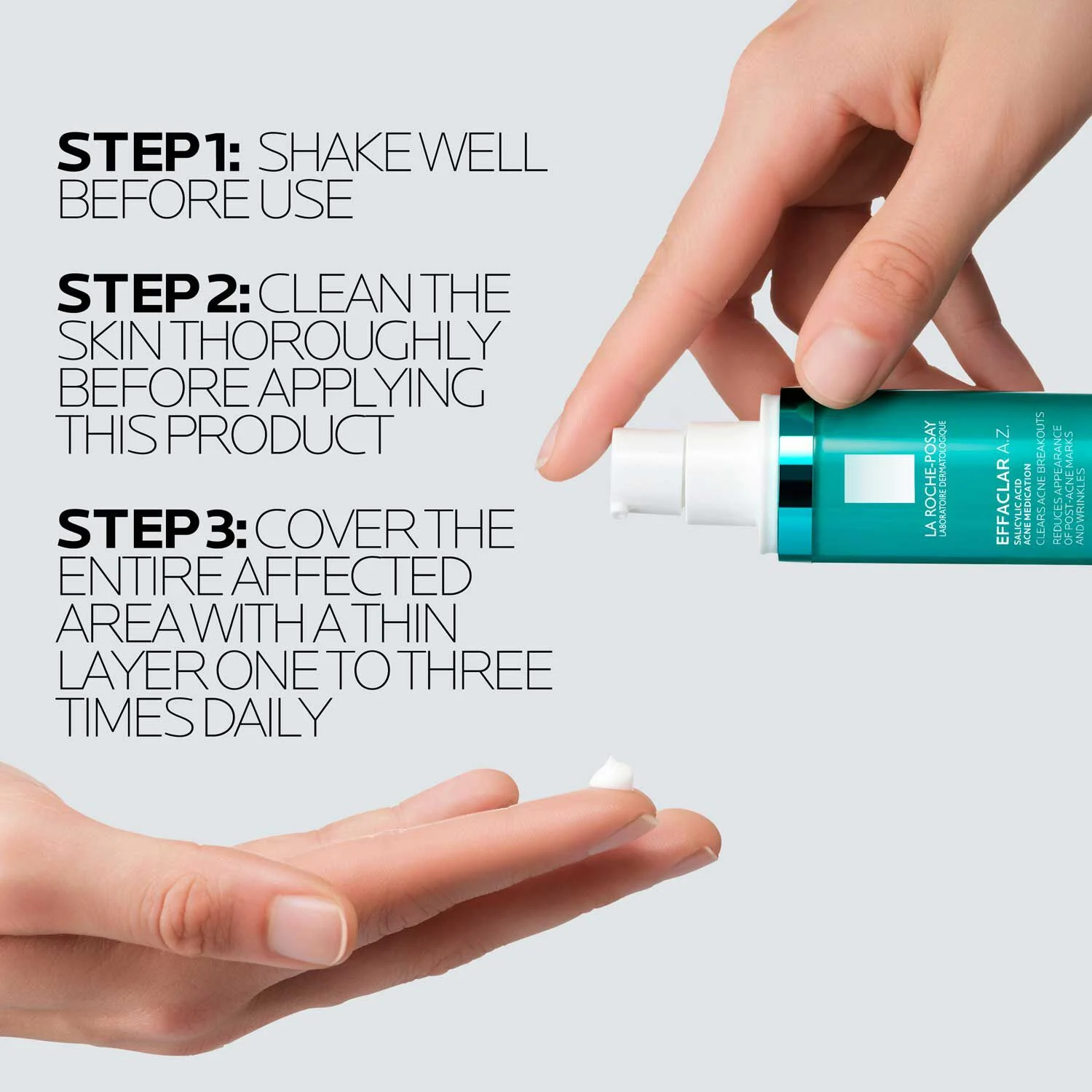 STEP 1: SHAKE WELL BEFORE USE

STEP 2: CLEAN THE SKIN THOROUGHLY BEFORE APPLYING THIS PRODUCT

STEP 3: COVER THE ENTIRE AFFECTED AREA WITH A THIN LAYER ONE TO THREE TIMES DAILY

LA ROCHE-POSAY
LABORATOIRE DERMATOLOGIQUE

EFFACLAR A.Z.
SALICYLIC ACID
ACNE MEDICATION
CLEARS ACNE BREAKOUTS
REDUCES APPEARANCE OF POST-ACNE MARKS AND WRINKLES